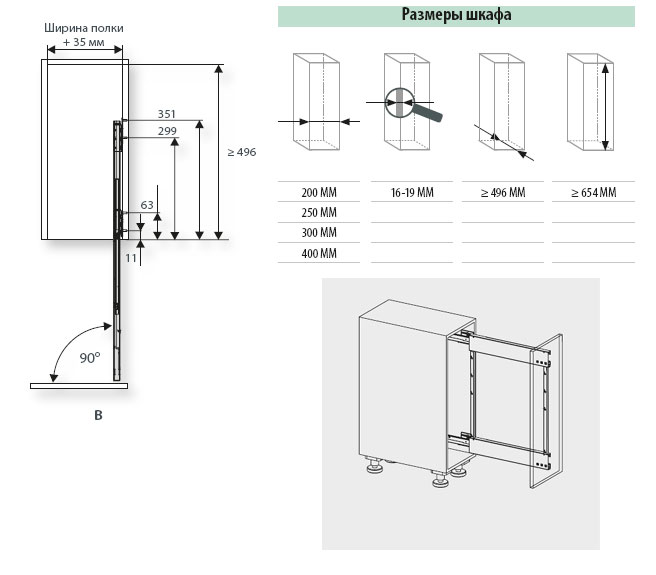 Ширина полки
+ 35 мм

351
299
≥ 496
63
11
90°
B

Размеры шкафа

| 200 MM | 16-19 MM | ≥ 496 MM | ≥ 654 MM |
|---|---|---|---|
| 250 MM | | | |
| 300 MM | | | |
| 400 MM | | | |